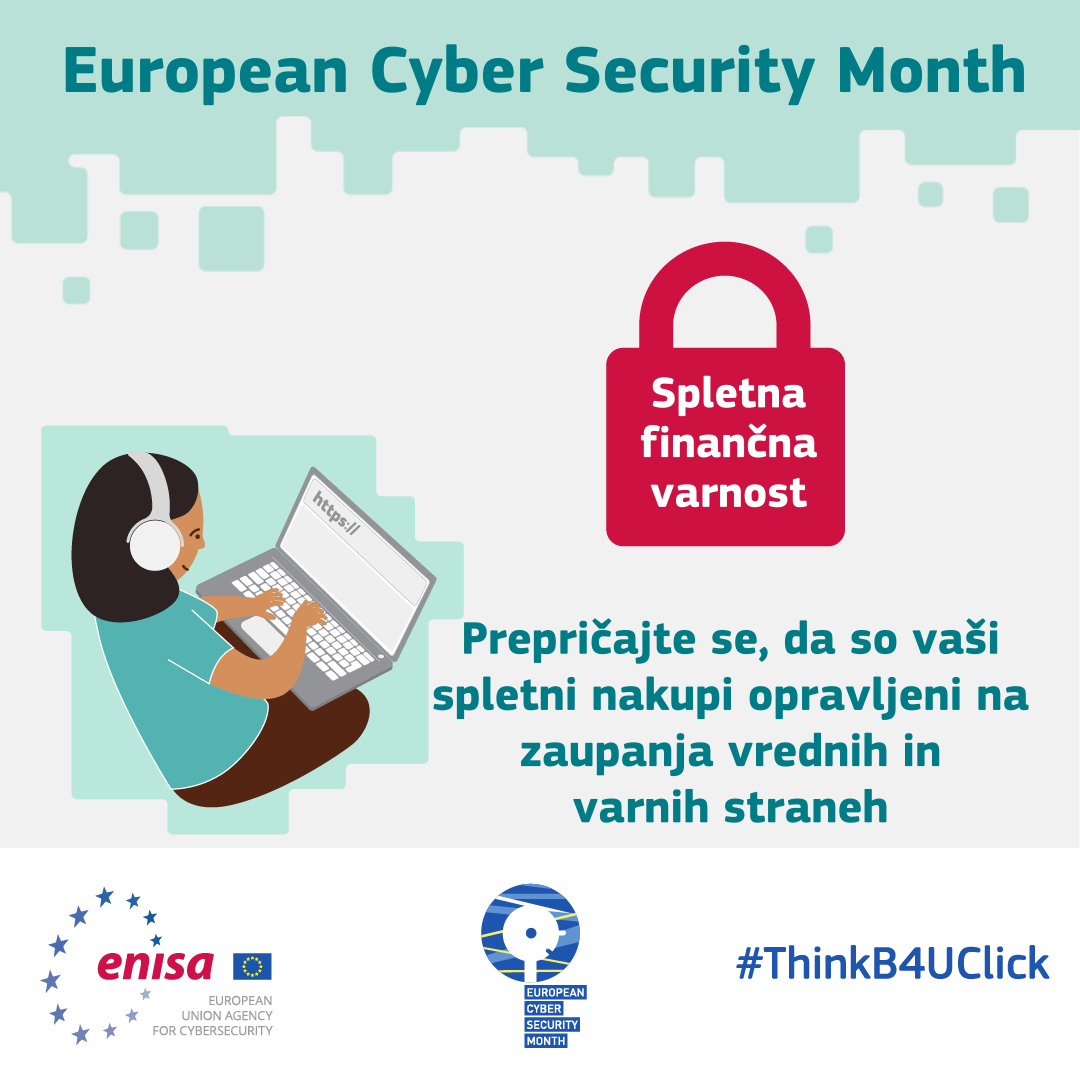 European Cyber Security Month

Spletna finančna varnost

https://

Prepričajte se, da so vaši spletni nakupi opravljeni na zaupanja vrednih in varnih straneh

enisa
EUROPEAN UNION AGENCY FOR CYBERSECURITY

EUROPEAN CYBER SECURITY MONTH

#ThinkB4UClick